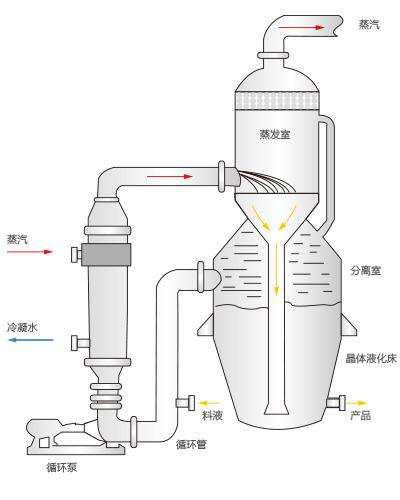 蒸汽

蒸发室

蒸汽

分离室

冷凝水

晶体液化床

料液

产品

循环管

循环泵